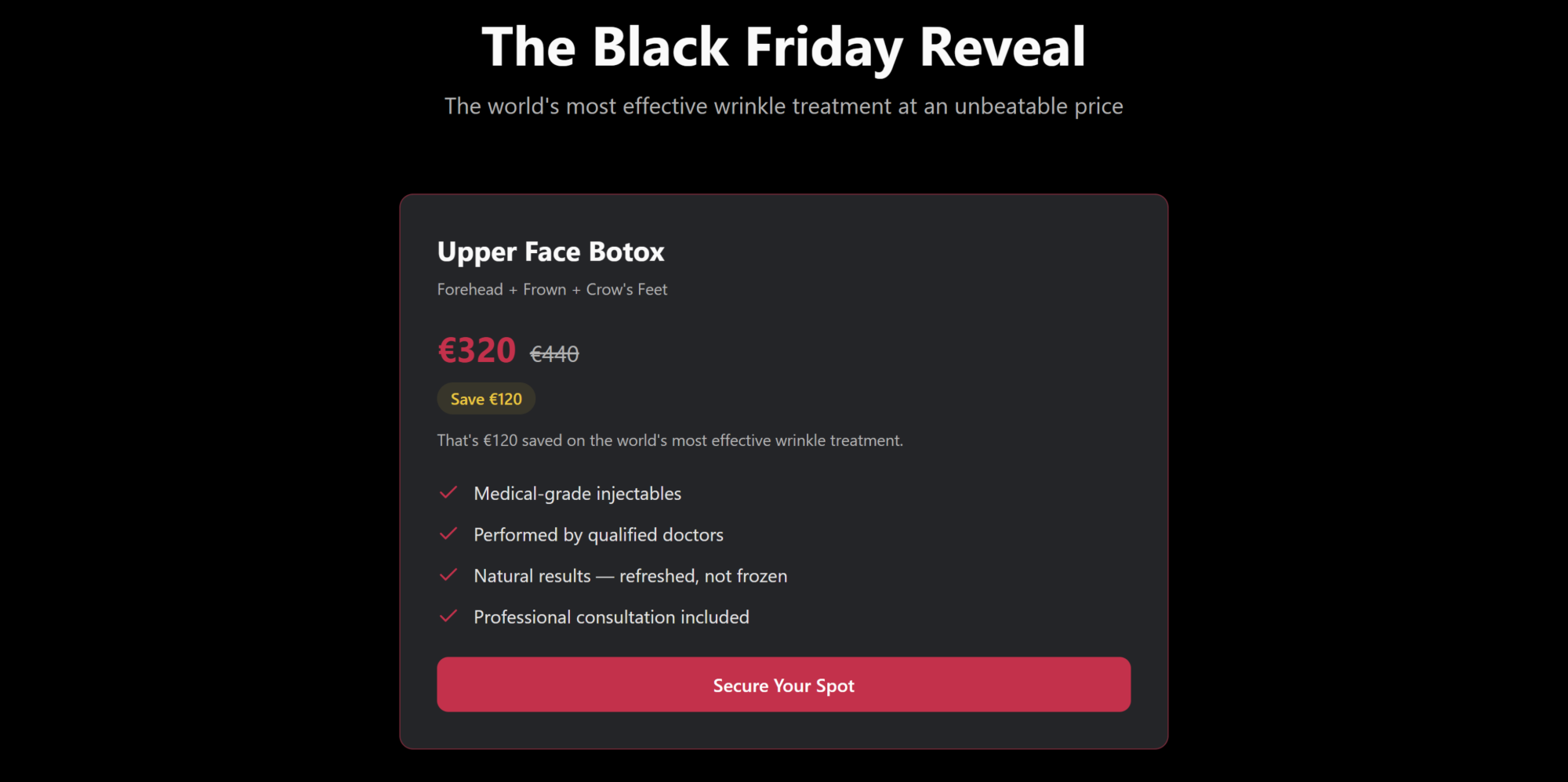 The Black Friday Reveal

The world's most effective wrinkle treatment at an unbeatable price

Upper Face Botox

Forehead + Frown + Crow's Feet

€320 €440

Save €120

That's €120 saved on the world's most effective wrinkle treatment.

Medical-grade injectables

Performed by qualified doctors

Natural results — refreshed, not frozen

Professional consultation included

Secure Your Spot